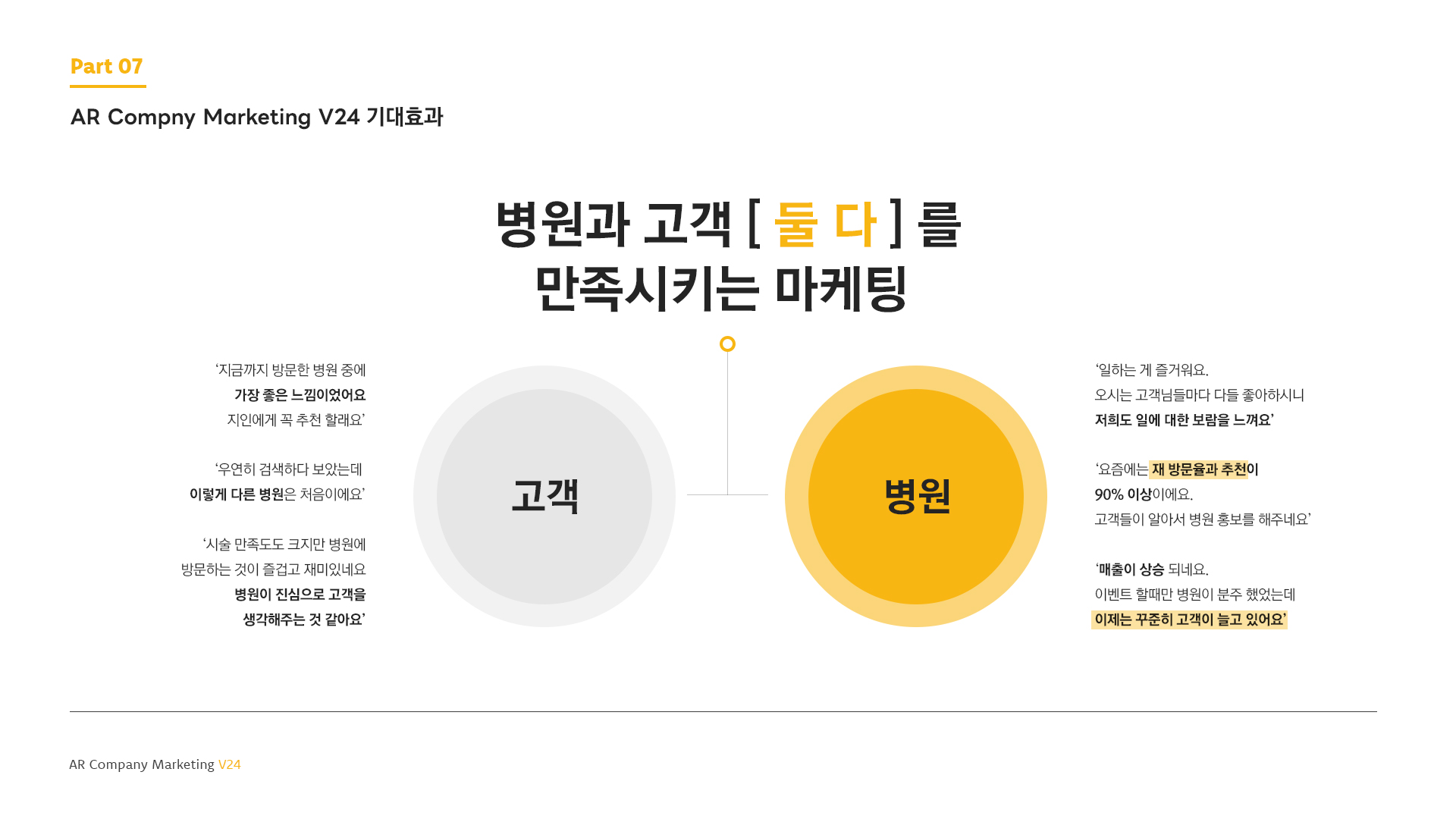 Part 07

AR Compny Marketing V24 기대효과

병원과 고객 [ 둘 다 ] 를
만족시키는 마케팅

'지금까지 방문한 병원 중에
가장 좋은 느낌이었어요
지인에게 꼭 추천 할래요'

'우연히 검색하다 보았는데
이렇게 다른 병원은 처음이에요'

'시술 만족도도 크지만 병원에
방문하는 것이 즐겁고 재미있네요
병원이 진심으로 고객을
생각해주는 것 같아요'

고객

병원

'일하는 게 즐거워요.
오시는 고객님들마다 다들 좋아하시니
저희도 일에 대한 보람을 느껴요'

'요즘에는 재 방문율과 추천이
90% 이상이에요.
고객들이 알아서 병원 홍보를 해주네요'

'매출이 상승 되네요.
이벤트 할때만 병원이 분주 했었는데
이제는 꾸준히 고객이 늘고 있어요'

AR Company Marketing V24